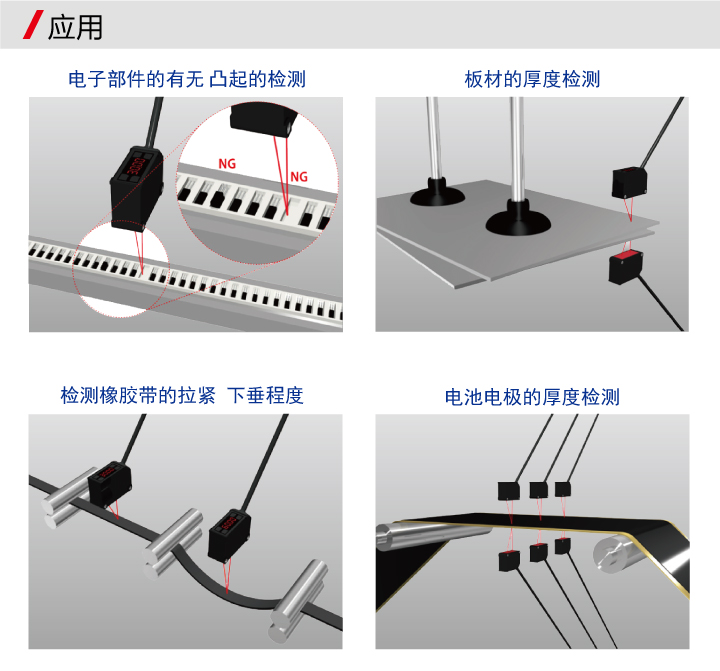 应用

电子部件的有无 凸起的检测

NG

NG

板材的厚度检测

检测橡胶带的拉紧 下垂程度

电池电极的厚度检测